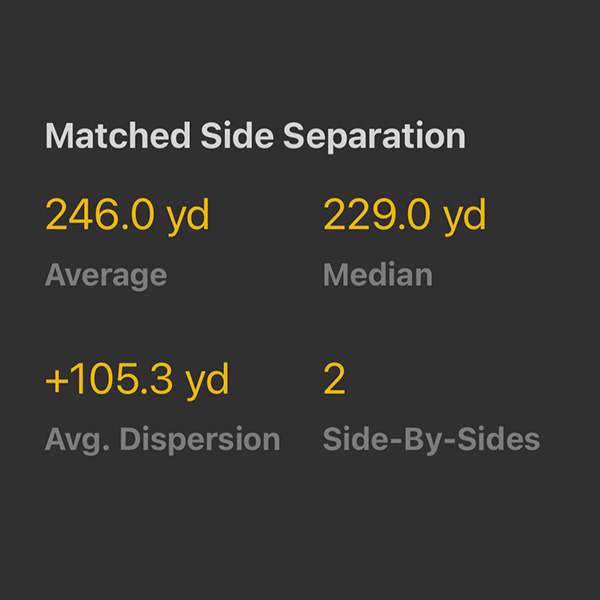 Matched Side Separation

246.0 yd
Average

229.0 yd
Median

+105.3 yd
Avg. Dispersion

2
Side-By-Sides